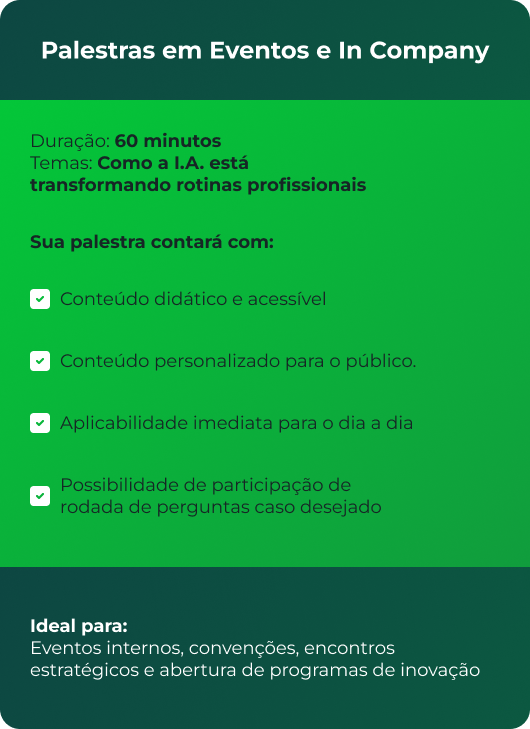 Palestras em Eventos e In Company

Duração: 60 minutos
Temas: Como a I.A. está transformando rotinas profissionais

Sua palestra contará com:

Conteúdo didático e acessível

Conteúdo personalizado para o público.

Aplicabilidade imediata para o dia a dia

Possibilidade de participação de rodada de perguntas caso desejado

Ideal para:
Eventos internos, convenções, encontros estratégicos e abertura de programas de inovação