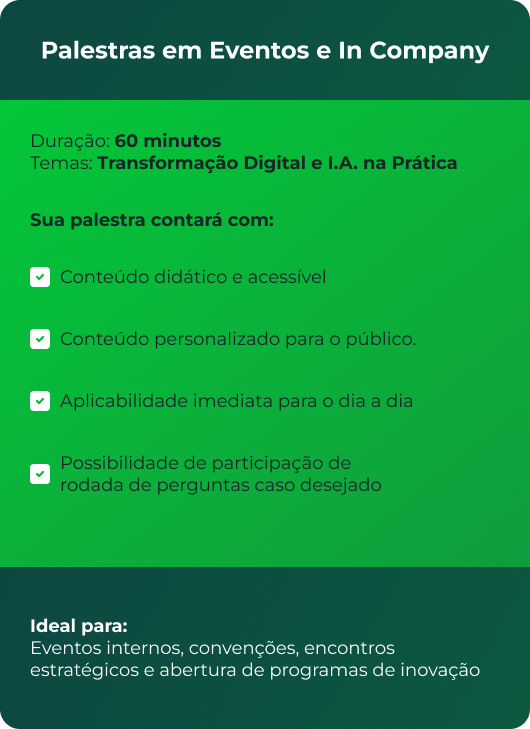 Palestras em Eventos e In Company

Duração: 60 minutos
Temas: Transformação Digital e I.A. na Prática

Sua palestra contará com:

Conteúdo didático e acessível

Conteúdo personalizado para o público.

Aplicabilidade imediata para o dia a dia

Possibilidade de participação de rodada de perguntas caso desejado

Ideal para:
Eventos internos, convenções, encontros estratégicos e abertura de programas de inovação